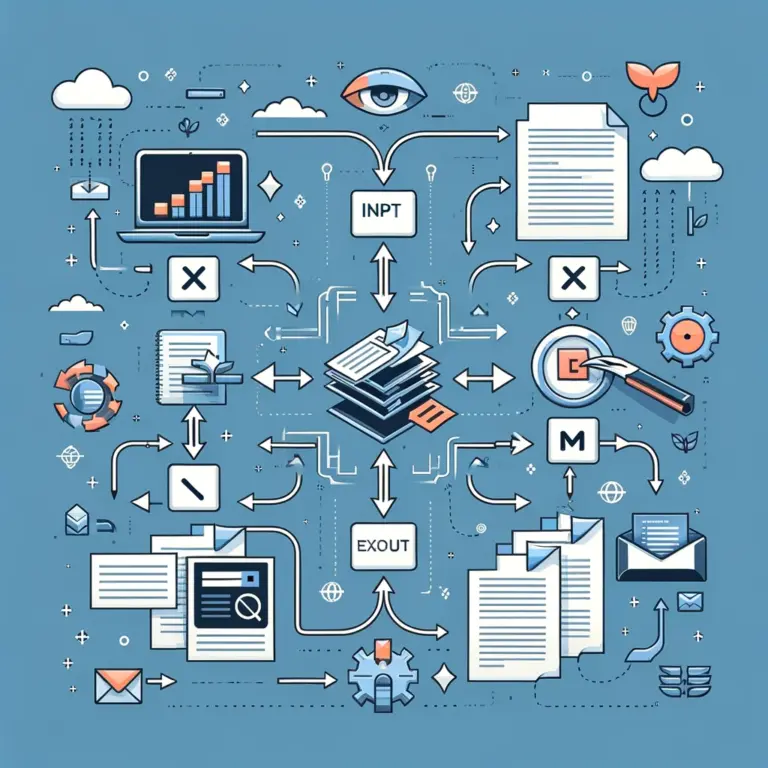 INPT

X

X

M

EXOUT